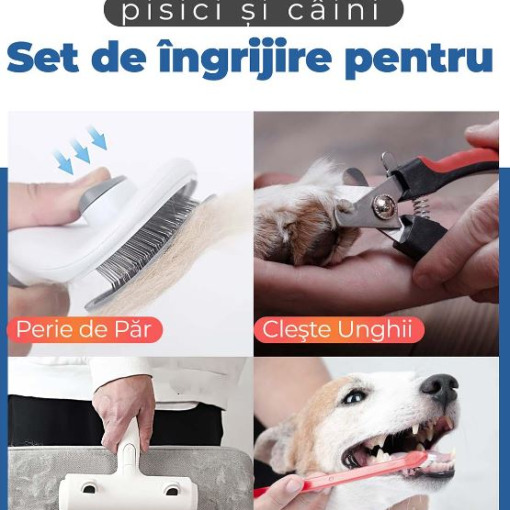 pisici și câini

Set de îngrijire pentru

Perie de Păr

Cleşte Unghii